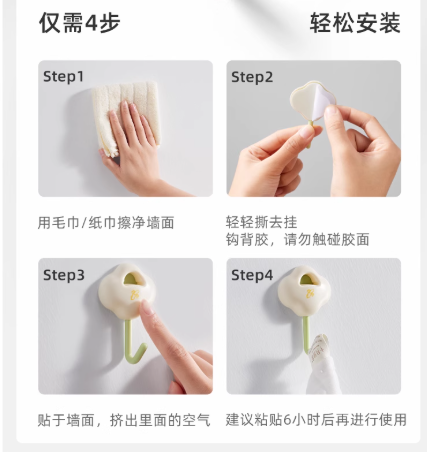 仅需4步

轻松安装

Step1

用毛巾/纸巾擦净墙面

Step2

轻轻撕去挂钩背胶，请勿触碰胶面

Step3

贴于墙面，挤出里面的空气

Step4

建议粘贴6小时后再进行使用